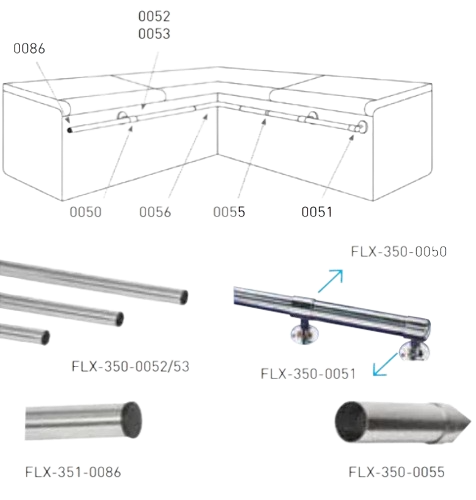 0052
0053
0086
0050
0056
0055
0051
FLX-350-0050
FLX-350-0052/53
FLX-350-0051
FLX-351-0086
FLX-350-0055