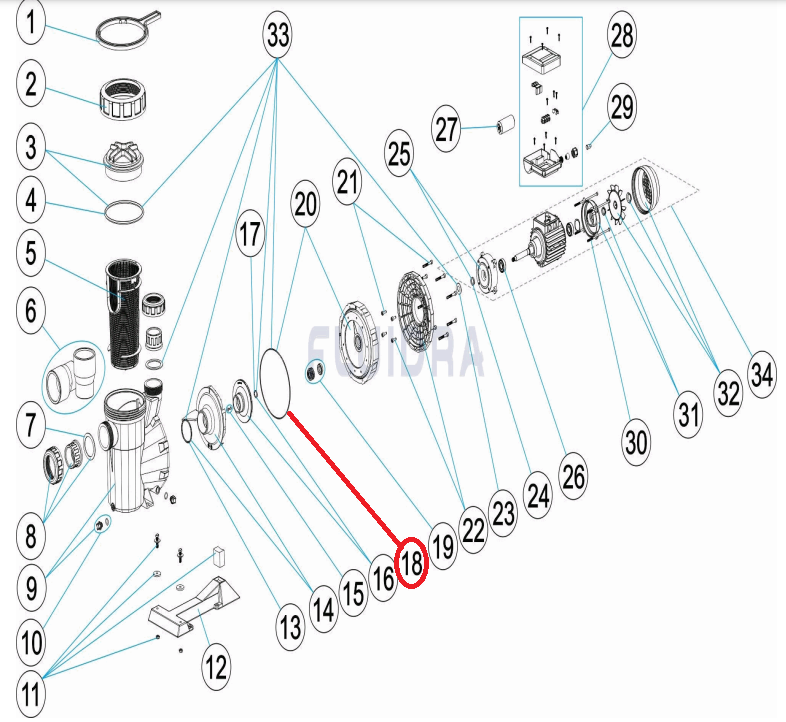 1
2
3
4
5
6
7
8
9
10
11
12
13
14
15
16
17
18
19
20
21
22
23
24
25
26
27
28
29
30
31
32
33
34
FLUIDRA